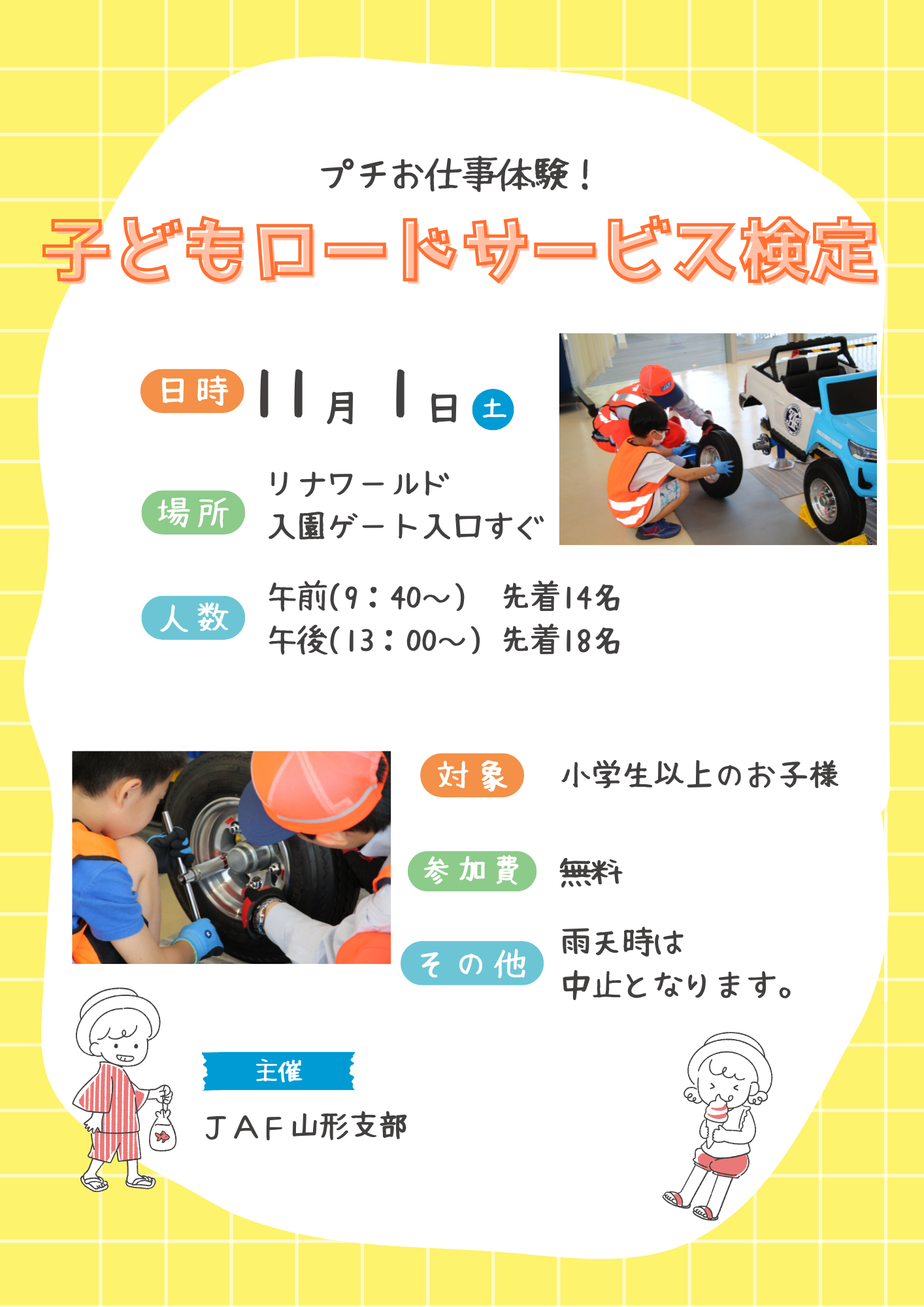 プチお仕事体験！

子どもロードサービス検定

日時 11月1日 土

場所 リナワールド
入園ゲート入口すぐ

人数 午前(9：40～) 先着14名
午後(13：00～) 先着18名

対象 小学生以上のお子様

参加費 無料

その他 雨天時は
中止となります。

主催

ＪＡＦ山形支部